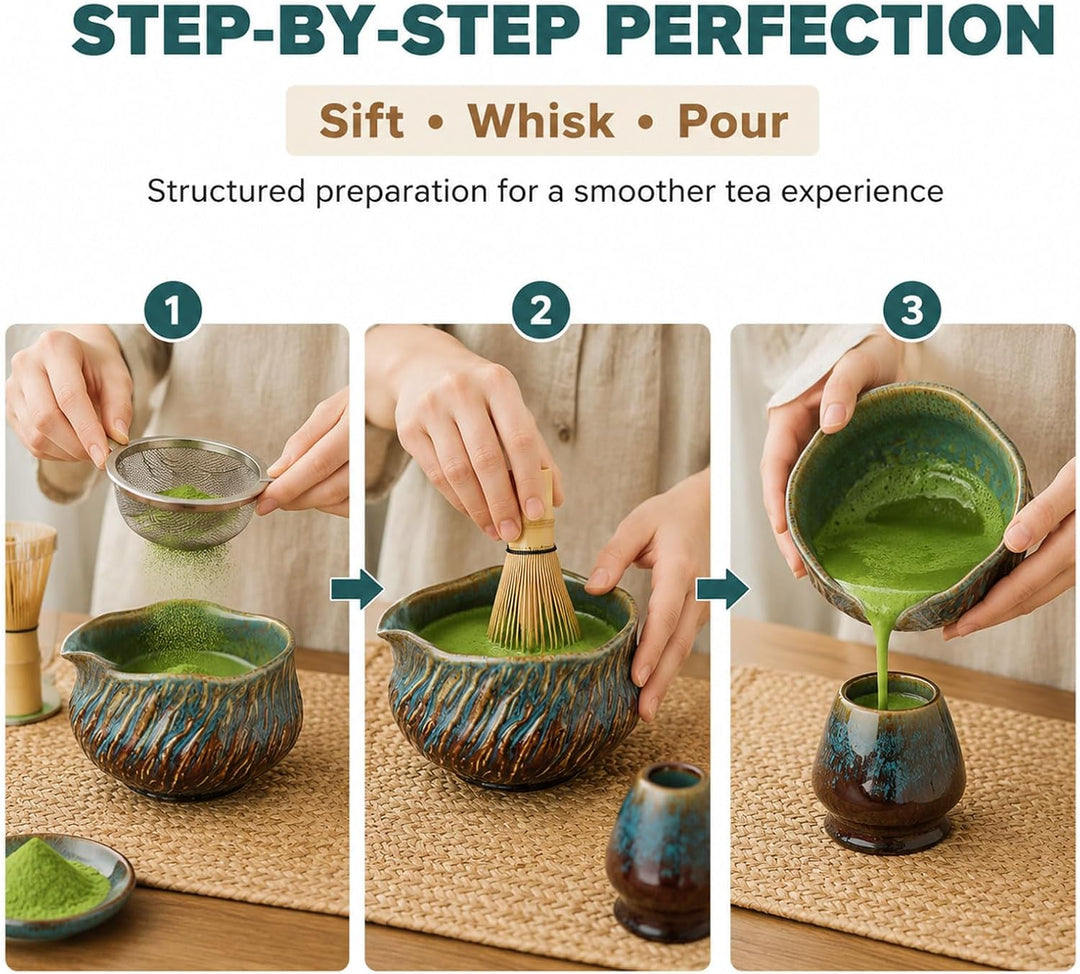 STEP-BY-STEP PERFECTION

Sift • Whisk • Pour

Structured preparation for a smoother tea experience

1

2

3