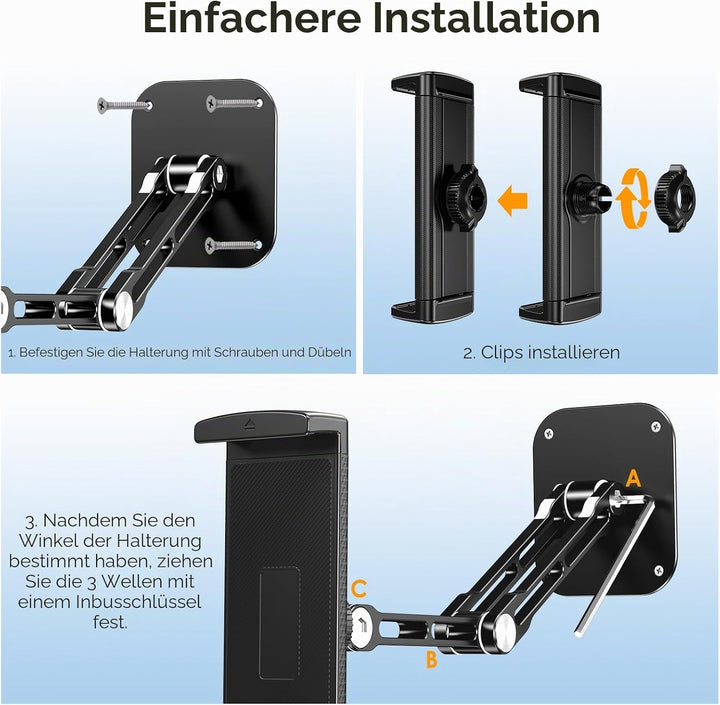 Einfachere Installation

1. Befestigen Sie die Halterung mit Schrauben und Dübeln

2. Clips installieren

3. Nachdem Sie den Winkel der Halterung bestimmt haben, ziehen Sie die 3 Wellen mit einem Inbusschlüssel fest.

A

C

B