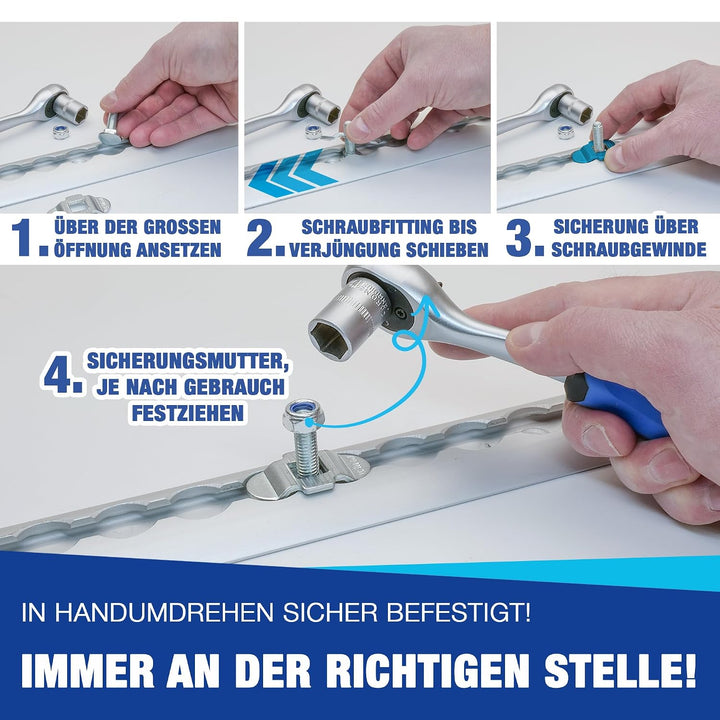 1. ÜBER DER GROSSEN ÖFFNUNG ANSETZEN

2. SCHRAUBFITTING BIS VERJÜNGUNG SCHIEBEN

3. SICHERUNG ÜBER SCHRAUBGEWINDE

4. SICHERUNGSMUTTER, JE NACH GEBRAUCH FESTZIEHEN

IN HANDUMDREHEN SICHER BEFESTIGT!

IMMER AN DER RICHTIGEN STELLE!