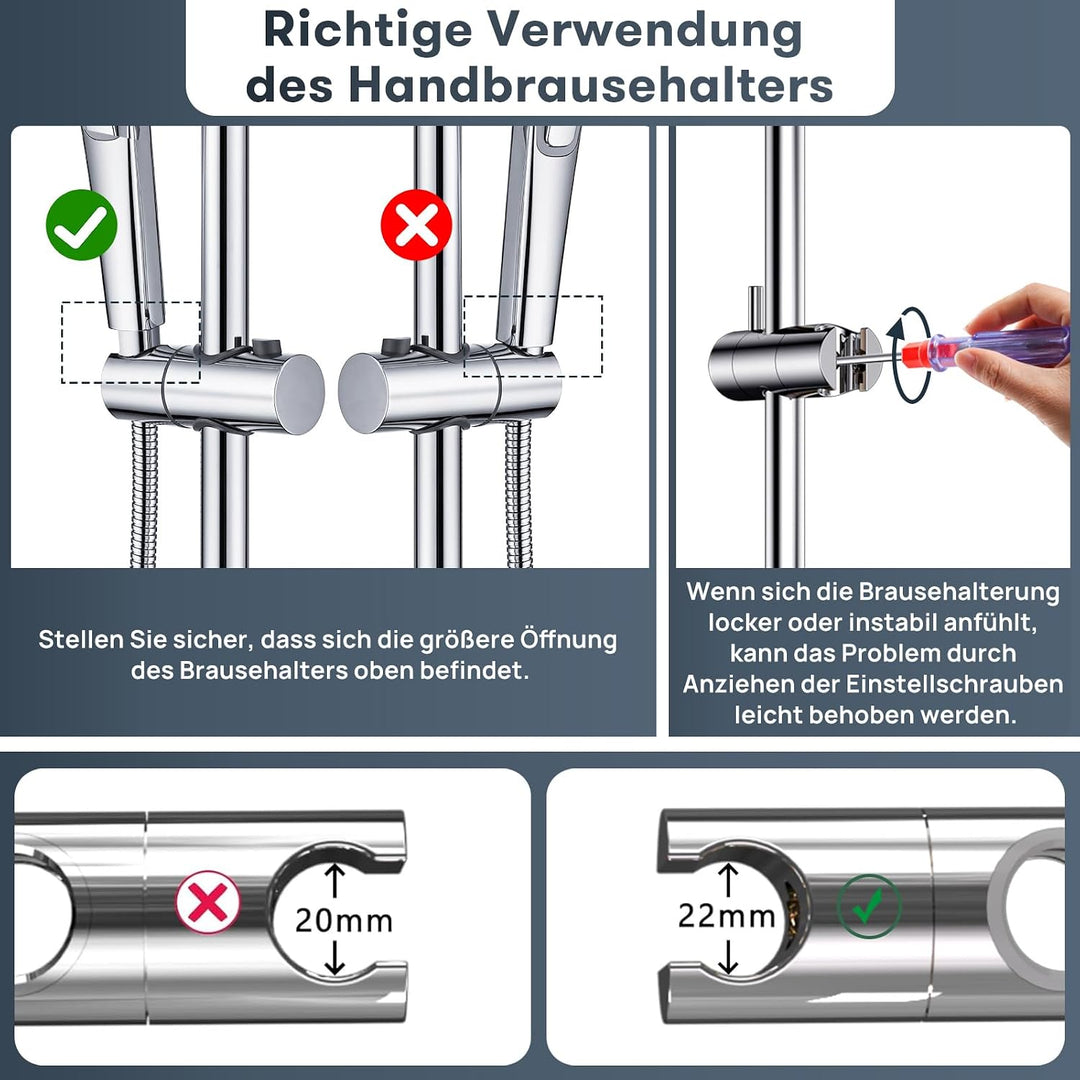 Richtige Verwendung des Handbrausehalters

Stellen Sie sicher, dass sich die größere Öffnung des Brausehalters oben befindet.

Wenn sich die Brausehalterung locker oder instabil anfühlt, kann das Problem durch Anziehen der Einstellschrauben leicht behoben werden.

20mm

22mm