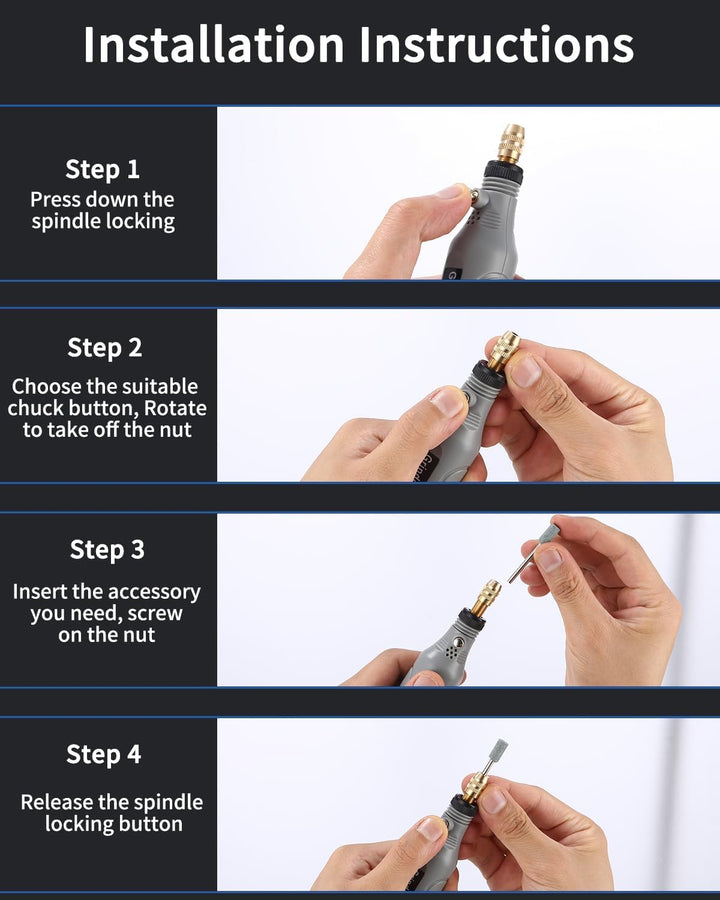 Installation Instructions

Step 1
Press down the spindle locking

Step 2
Choose the suitable chuck button, Rotate to take off the nut

Step 3
Insert the accessory you need, screw on the nut

Step 4
Release the spindle locking button